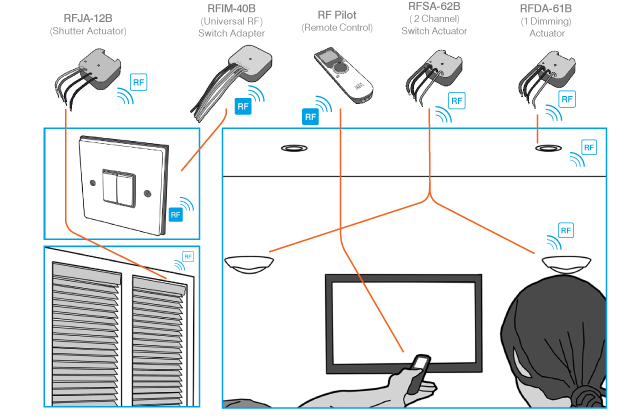 RFJA-12B
(Shutter Actuator)

RFIM-40B
(Universal RF)
Switch Adapter

RF Pilot
(Remote Control)

RFSA-62B
( 2 Channel)
Switch Actuator

RFDA-61B
(1 Dimming)
Actuator

RF

RF

RF

RF

RF

RF

RF

RF

RF